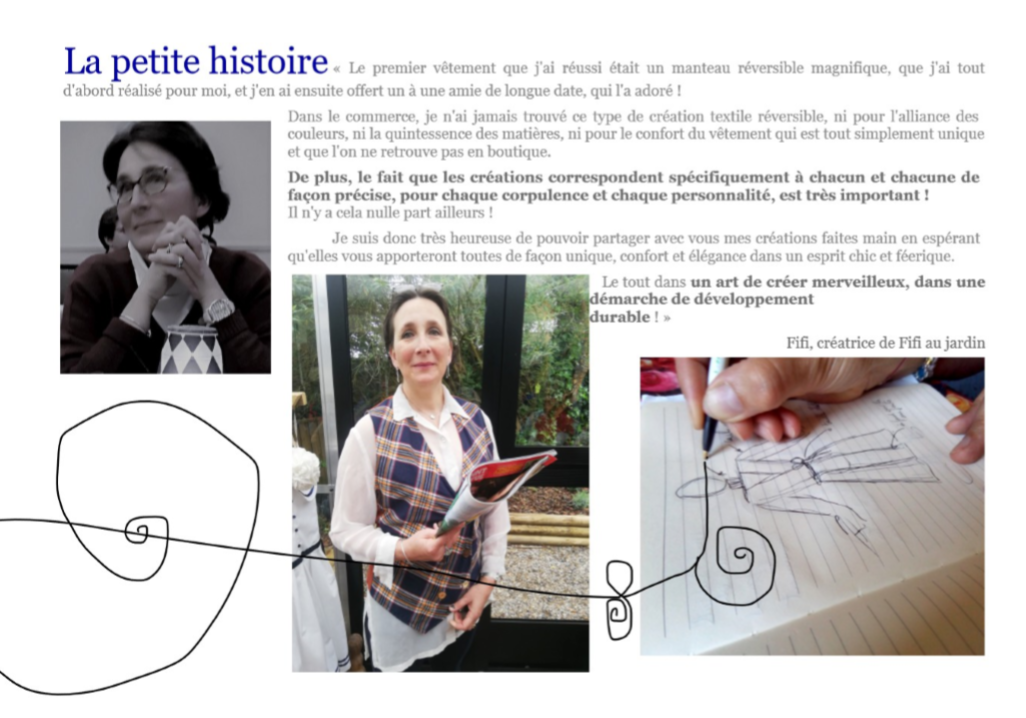 La petite histoire « Le premier vêtement que j'ai réussi était un manteau réversible magnifique, que j'ai tout d'abord réalisé pour moi, et j'en ai ensuite offert un à une amie de longue date, qui l'a adoré !

Dans le commerce, je n'ai jamais trouvé ce type de création textile réversible, ni pour l'alliance des couleurs, ni la quintessence des matières, ni pour le confort du vêtement qui est tout simplement unique et que l'on ne retrouve pas en boutique.

De plus, le fait que les créations correspondent spécifiquement à chacun et chacune de façon précise, pour chaque corpulence et chaque personnalité, est très important ! Il n'y a cela nulle part ailleurs !

Je suis donc très heureuse de pouvoir partager avec vous mes créations faites main en espérant qu'elles vous apporteront toutes de façon unique, confort et élégance dans un esprit chic et féerique.

Le tout dans un art de créer merveilleux, dans une démarche de développement durable ! »

Fifi, créatrice de Fifi au jardin